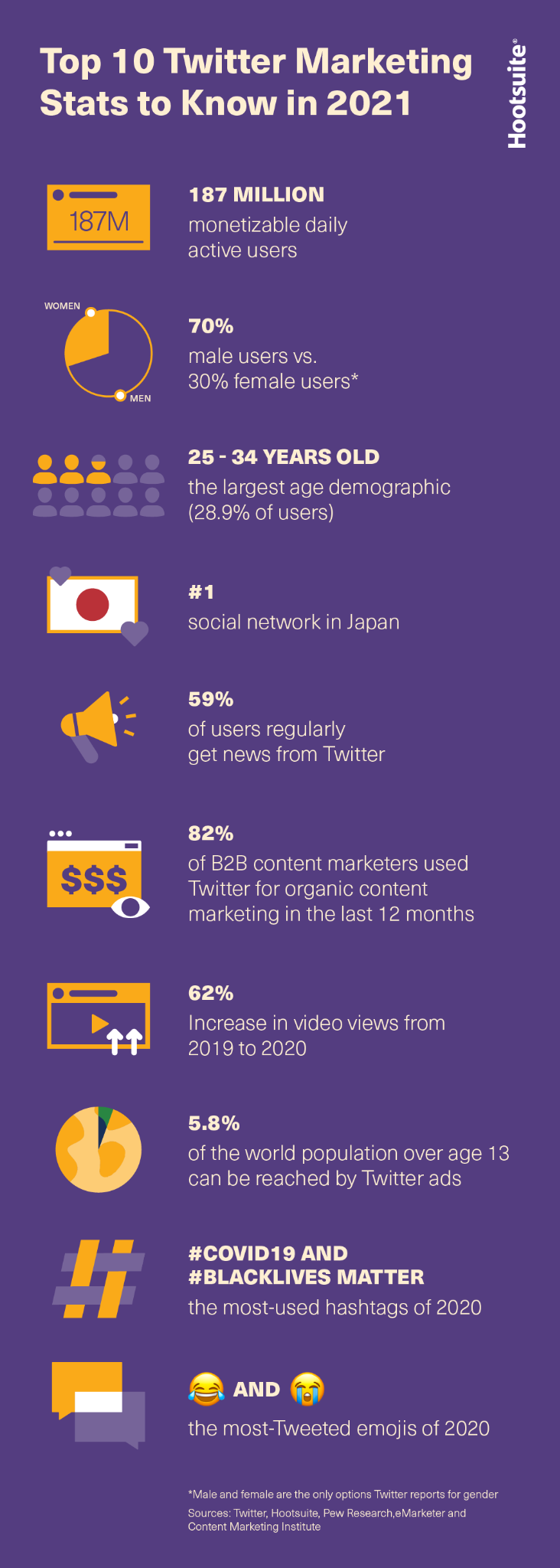 Top 10 Twitter Marketing Stats to Know in 2021

Hootsuite®

187M

187 MILLION
monetizable daily active users

WOMEN
MEN

70%
male users vs. 30% female users*

25 - 34 YEARS OLD
the largest age demographic (28.9% of users)

#1
social network in Japan

59%
of users regularly get news from Twitter

$$$

82%
of B2B content marketers used Twitter for organic content marketing in the last 12 months

62%
Increase in video views from 2019 to 2020

5.8%
of the world population over age 13 can be reached by Twitter ads

#COVID19 AND #BLACKLIVES MATTER
the most-used hashtags of 2020

😂 AND 😭
the most-Tweeted emojis of 2020

*Male and female are the only options Twitter reports for gender
Sources: Twitter, Hootsuite, Pew Research,eMarketer and Content Marketing Institute